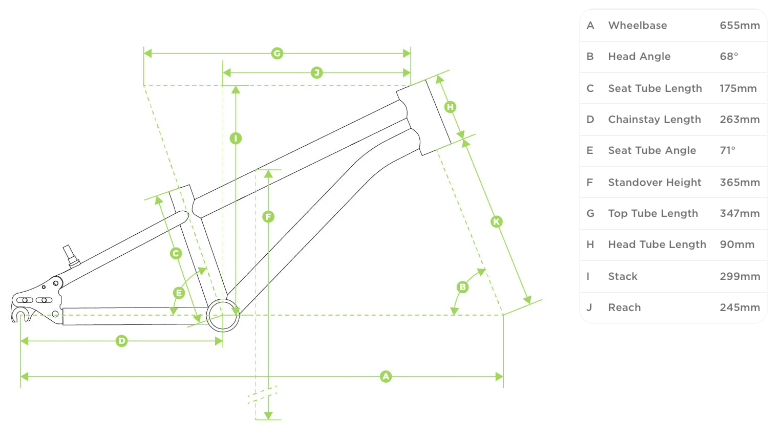 G
J
H
I
F
K
C
E
B
D
A

| A | Wheelbase | 655mm |
|---|---|---|
| B | Head Angle | 68° |
| C | Seat Tube Length | 175mm |
| D | Chainstay Length | 263mm |
| E | Seat Tube Angle | 71° |
| F | Standover Height | 365mm |
| G | Top Tube Length | 347mm |
| H | Head Tube Length | 90mm |
| I | Stack | 299mm |
| J | Reach | 245mm |